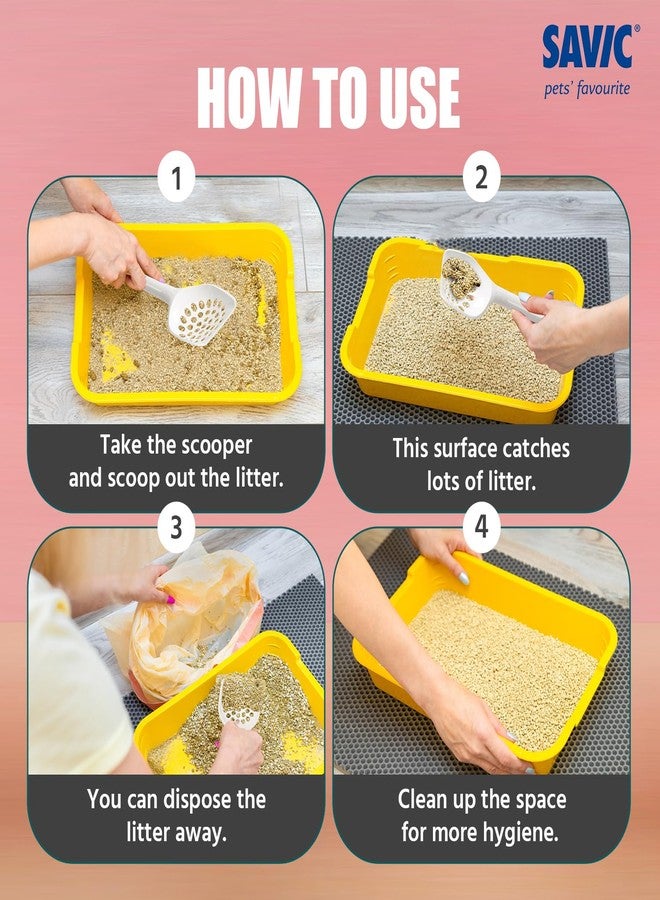 SAVIC®
pets' favourite

HOW TO USE

1

Take the scooper and scoop out the litter.

2

This surface catches lots of litter.

3

You can dispose the litter away.

4

Clean up the space for more hygiene.